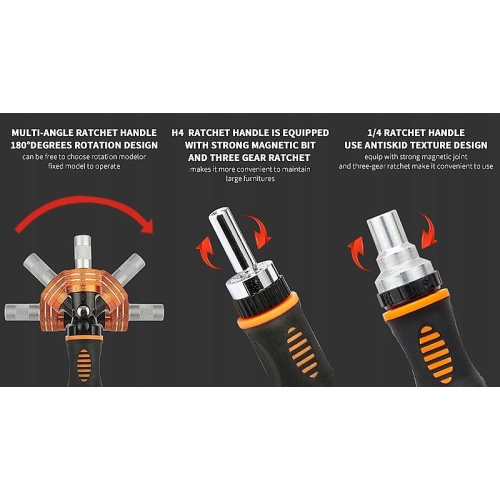 MULTI-ANGLE RATCHET HANDLE
180°DEGREES ROTATION DESIGN
can be free to choose rotation modelor fixed model to operate

H4 RATCHET HANDLE IS EQUIPPED WITH STRONG MAGNETIC BIT AND THREE GEAR RATCHET
makes it more convenient to maintain large furnitures

1/4 RATCHET HANDLE
USE ANTISKID TEXTURE DESIGN
equip with strong magnetic joint and three-gear ratchet make it convenient to use