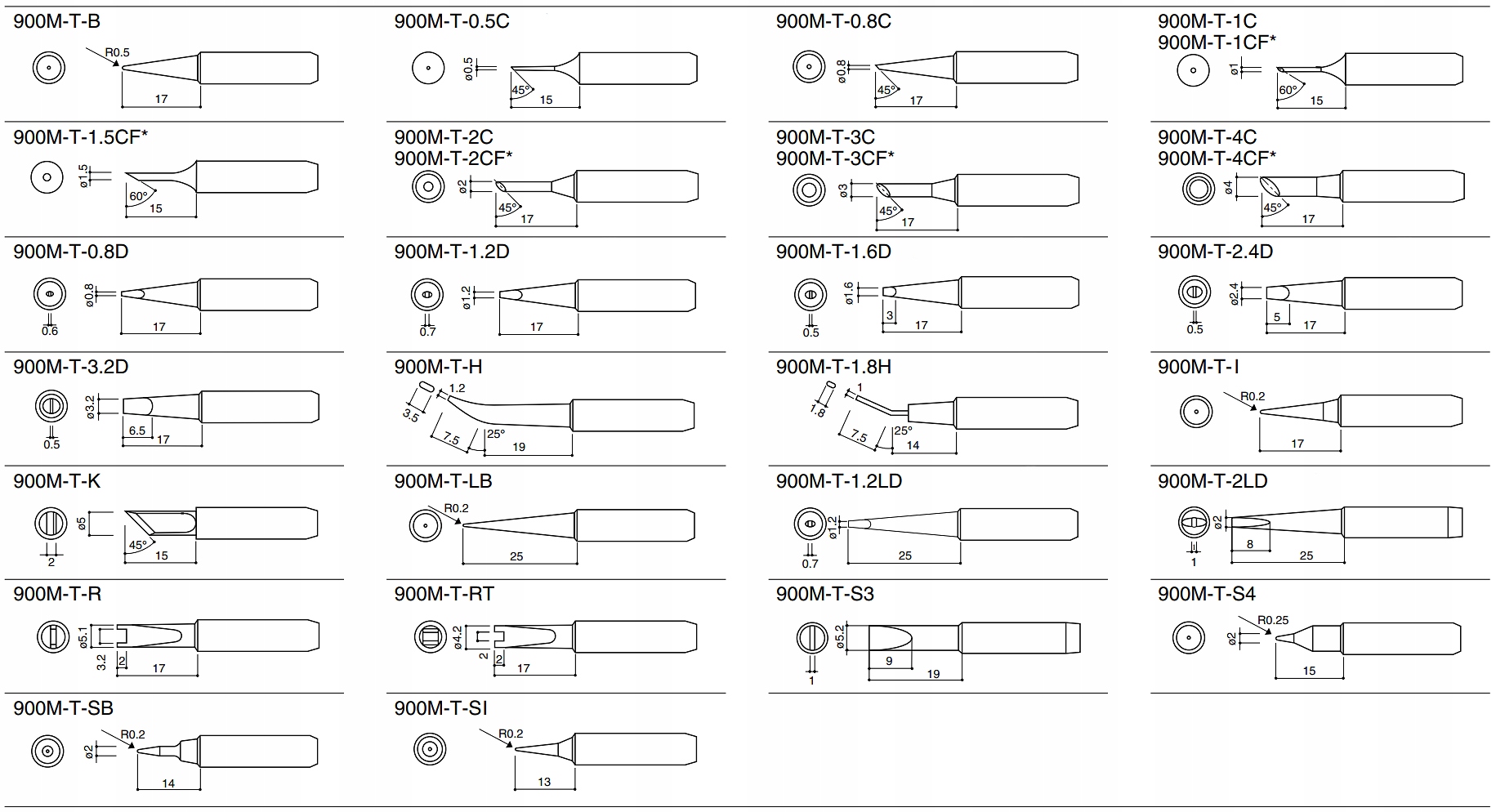 900M-T-B

R0.5

17

900M-T-0.5C

ø0.5

45°

15

900M-T-0.8C

ø0.8

45°

17

900M-T-1C
900M-T-1CF*

ø1

60°

15

900M-T-1.5CF*

ø1.5

60°

15

900M-T-2C
900M-T-2CF*

ø2

45°

17

900M-T-3C
900M-T-3CF*

ø3

45°

17

900M-T-4C
900M-T-4CF*

ø4

45°

17

900M-T-0.8D

ø0.8

0.6

17

900M-T-1.2D

ø1.2

0.7

17

900M-T-1.6D

ø1.6

0.5

3

17

900M-T-2.4D

ø2.4

0.5

5

17

900M-T-3.2D

ø3.2

0.5

6.5

17

900M-T-H

1.2

3.5

7.5

25°

19

900M-T-1.8H

1

1.8

7.5

25°

14

900M-T-I

R0.2

17

900M-T-K

ø5

2

45°

15

900M-T-LB

R0.2

25

900M-T-1.2LD

ø1.2

0.7

25

900M-T-2LD

ø2

1

8

25

900M-T-R

ø5.1

3.2

2

17

900M-T-RT

ø4.2

2

2

17

900M-T-S3

ø5.2

1

9

19

900M-T-S4

R0.25

ø2

15

900M-T-SB

R0.2

ø2

14

900M-T-SI

R0.2

13