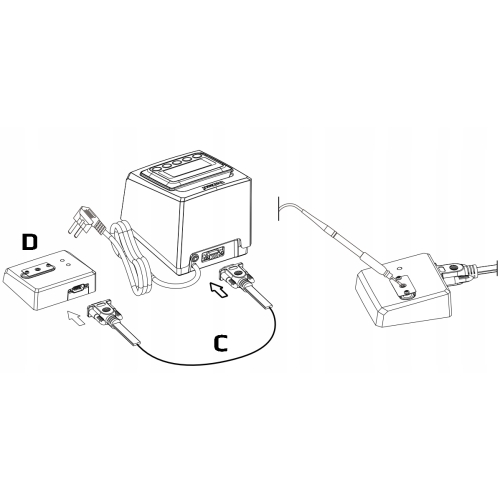 D

C