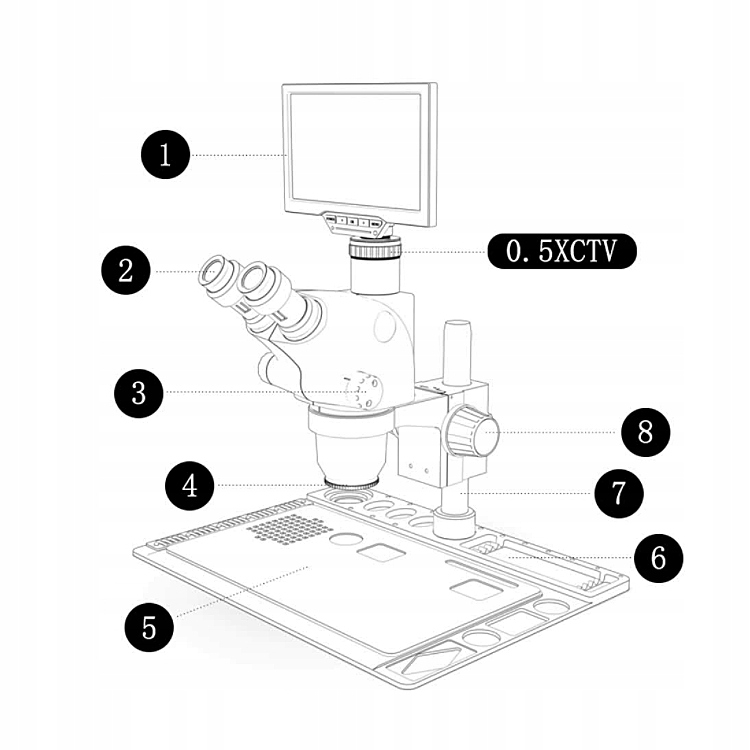 1

0. 5XCTV

2

3

8

4

7

6

5