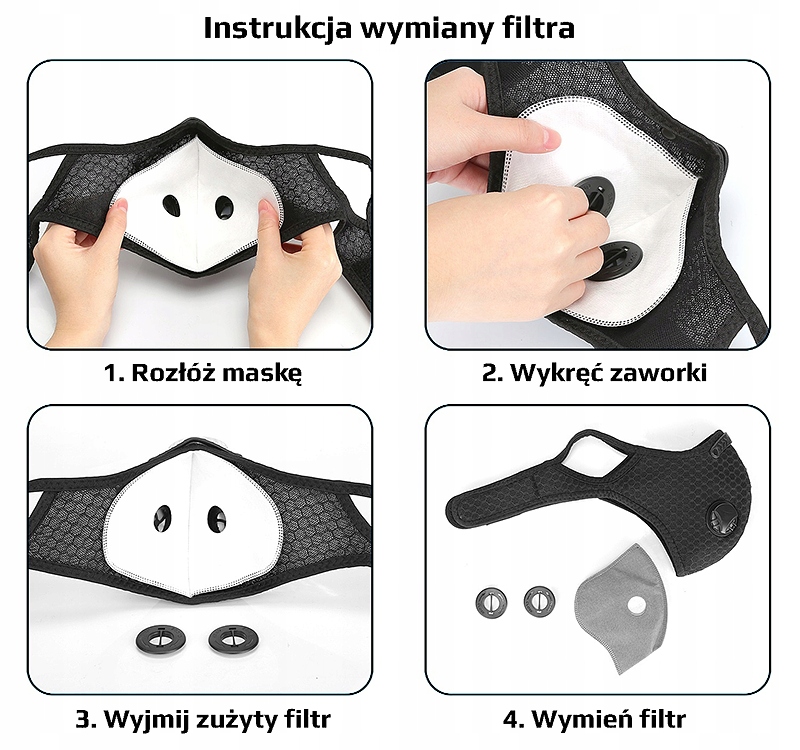 Instrukcja wymiany filtra

1. Rozłóż maskę

2. Wykręć zaworki

3. Wyjmij zużyty filtr

4. Wymień filtr