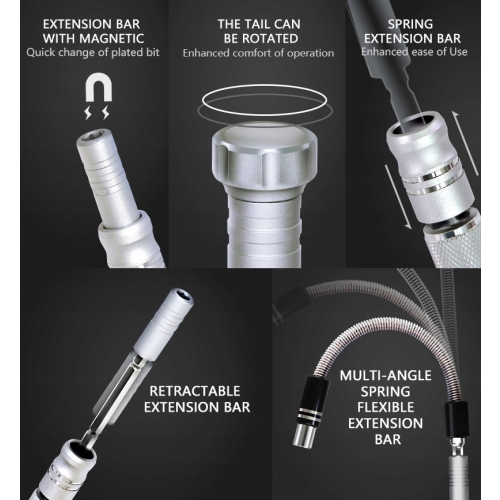 EXTENSION BAR WITH MAGNETIC
Quick change of plated bit

THE TAIL CAN BE ROTATED
Enhanced comfort of operation

SPRING EXTENSION BAR
Enhanced ease of Use

RETRACTABLE EXTENSION BAR

MULTI-ANGLE SPRING FLEXIBLE EXTENSION BAR