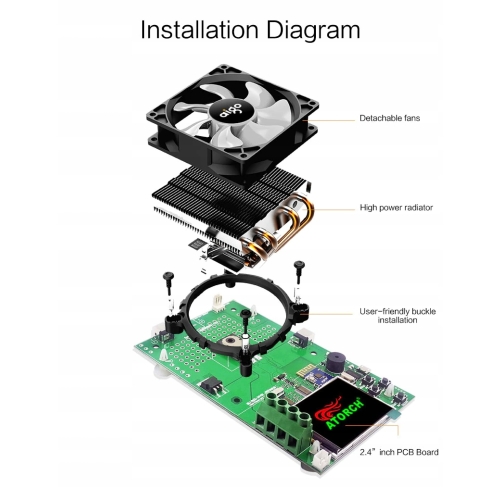 Installation Diagram

aigo

Detachable fans

High power radiator

User-friendly buckle installation

ATORCH

2.4" inch PCB Board