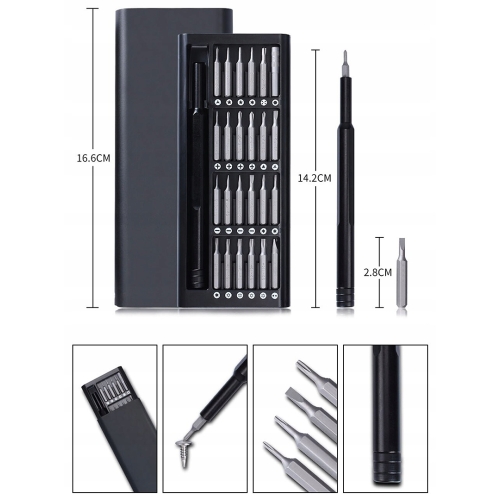 16.6CM

14.2CM

2.8CM