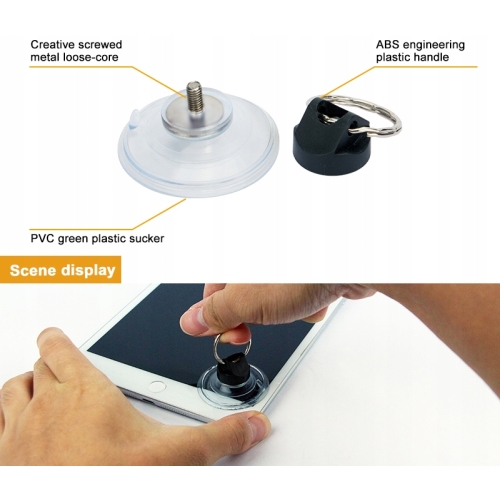 Creative screwed metal loose-core

ABS engineering plastic handle

PVC green plastic sucker

Scene display