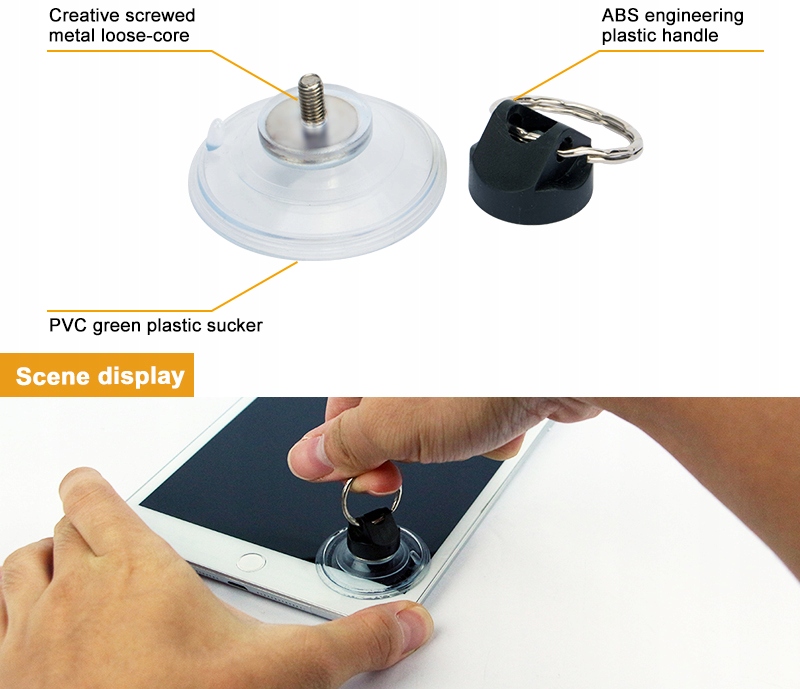 Creative screwed metal loose-core

ABS engineering plastic handle

PVC green plastic sucker

Scene display