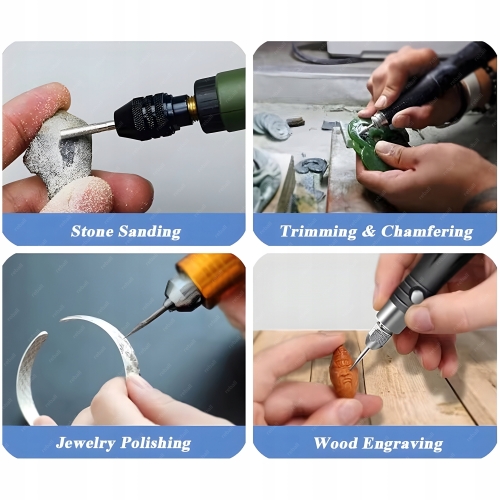 Stone Sanding

Trimming & Chamfering

Jewelry Polishing

Wood Engraving