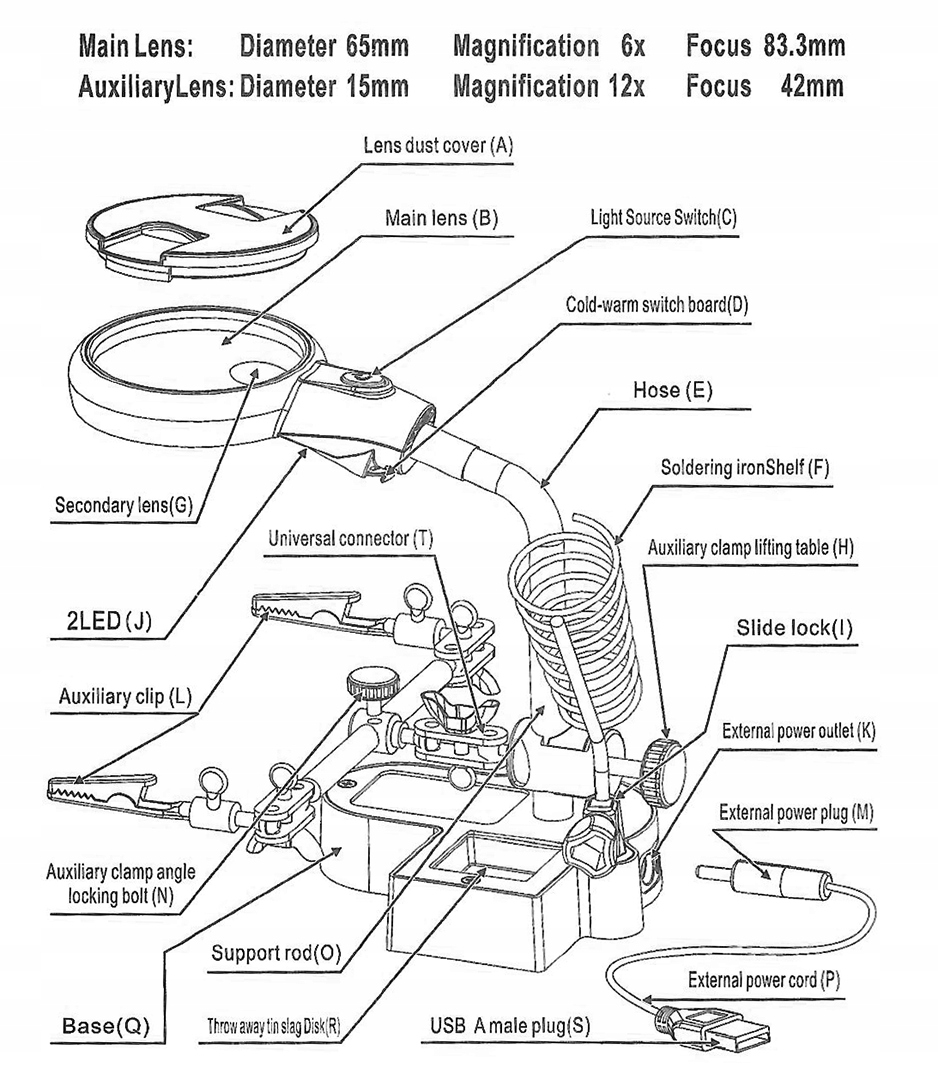 Main Lens: Diameter 65mm Magnification 6x Focus 83.3mm
AuxiliaryLens: Diameter 15mm Magnification 12x Focus 42mm

Lens dust cover (A)

Main lens (B)

Light Source Switch(C)

Cold-warm switch board(D)

Hose (E)

Soldering ironShelf (F)

Secondary lens(G)

Universal connector (T)

Auxiliary clamp lifting table (H)

2LED (J)

Slide lock(I)

Auxiliary clip (L)

External power outlet (K)

External power plug (M)

Auxiliary clamp angle locking bolt (N)

Support rod(O)

External power cord (P)

Base(Q)

Throw away tin slag Disk(R)

USB A male plug(S)