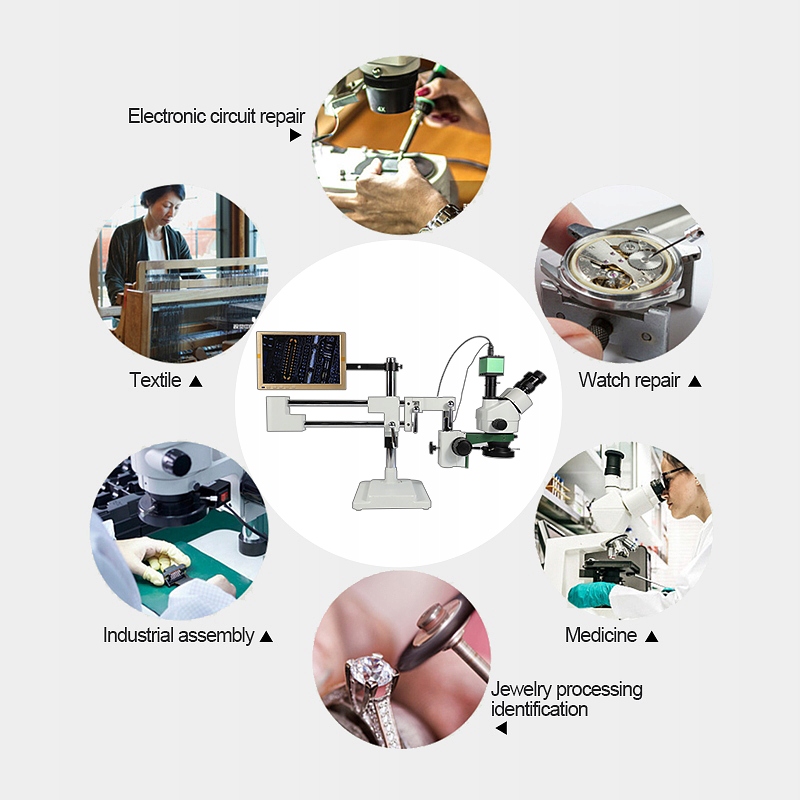 Electronic circuit repair
▶

Textile ▲

Watch repair ▲

Industrial assembly ▲

Medicine ▲

Jewelry processing identification
◀