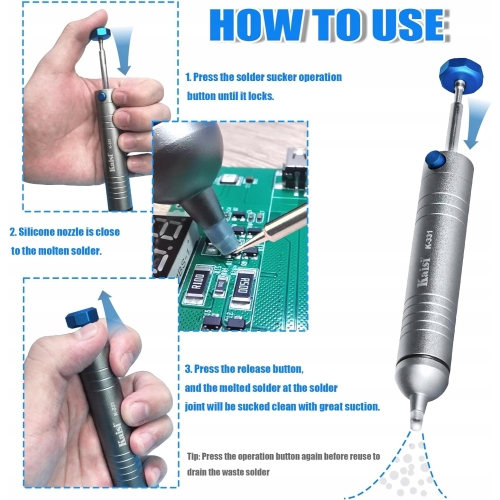 HOW TO USE

1. Press the solder sucker operation button until it locks.

Kaisi K-331

2. Silicone nozzle is close to the molten solder.

BS-1

R100

R500

3. Press the release button, and the melted solder at the solder joint will be sucked clean with great suction.

Kaisi K-331

Kaisi K-331

Tip: Press the operation button again before reuse to drain the waste solder