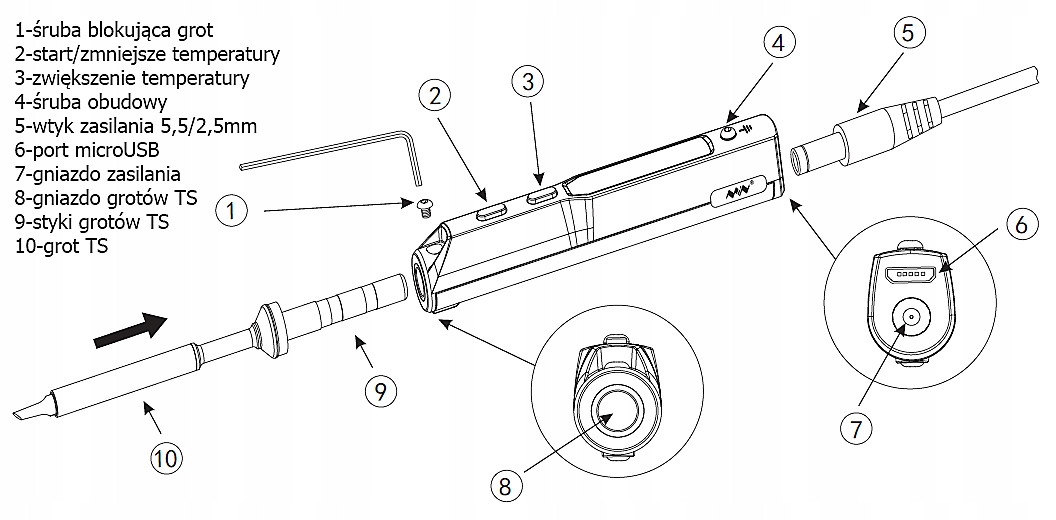 1-śruba blokująca grot
2-start/zmniejsze temperatury
3-zwiększenie temperatury
4-śruba obudowy
5-wtyk zasilania 5,5/2,5mm
6-port microUSB
7-gniazdo zasilania
8-gniazdo grotów TS
9-styki grotów TS
10-grot TS

1
2
3
4
5
6
7
8
9
10