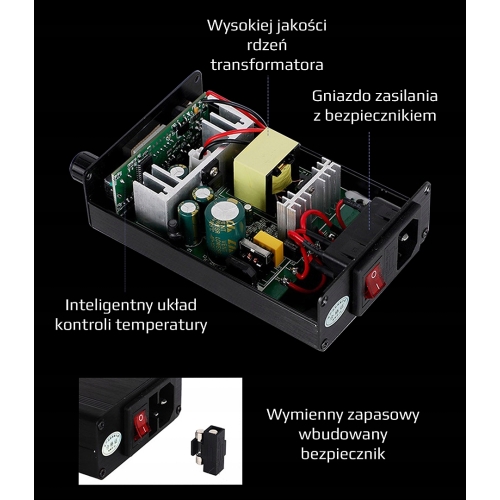 Wysokiej jakości rdzeń transformatora

Gniazdo zasilania z bezpiecznikiem

Inteligentny układ kontroli temperatury

Wymienny zapasowy wbudowany bezpiecznik