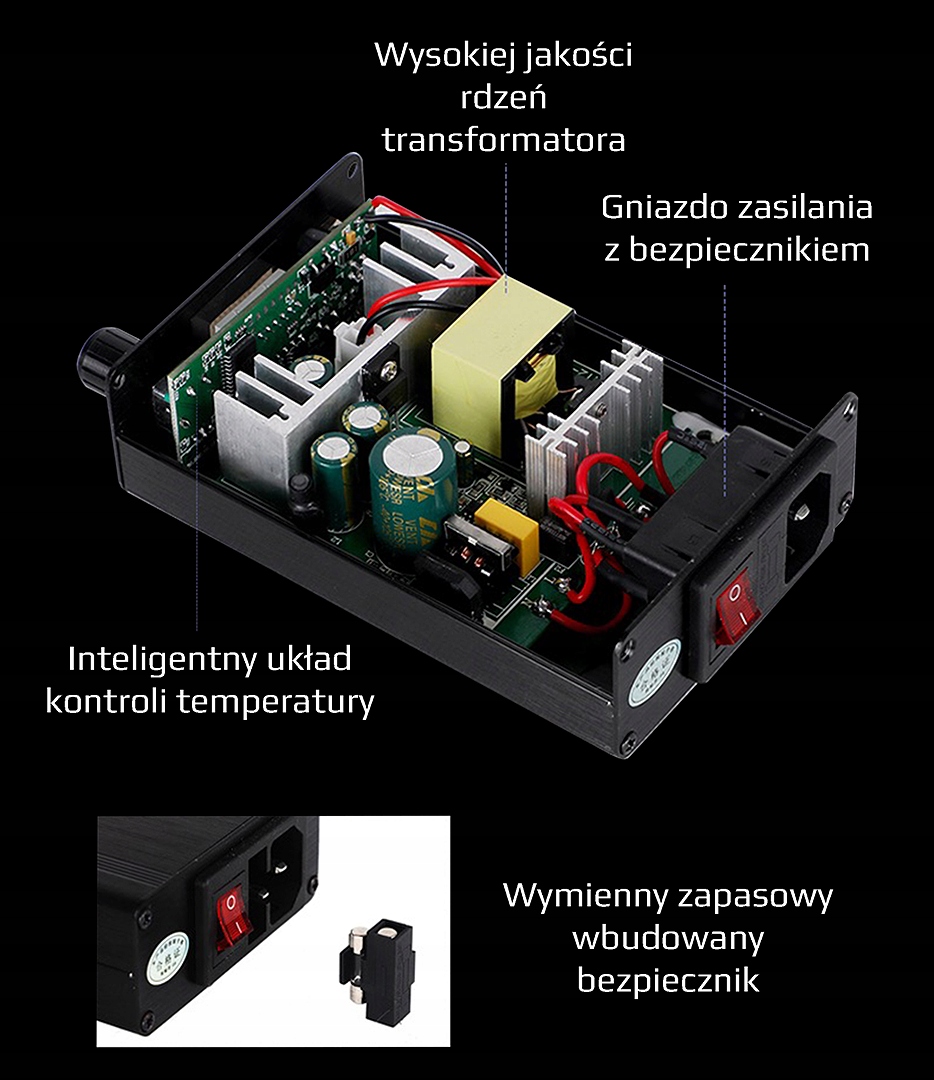 Wysokiej jakości
rdzeń
transformatora

Gniazdo zasilania
z bezpiecznikiem

Inteligentny układ
kontroli temperatury

Wymienny zapasowy
wbudowany
bezpiecznik